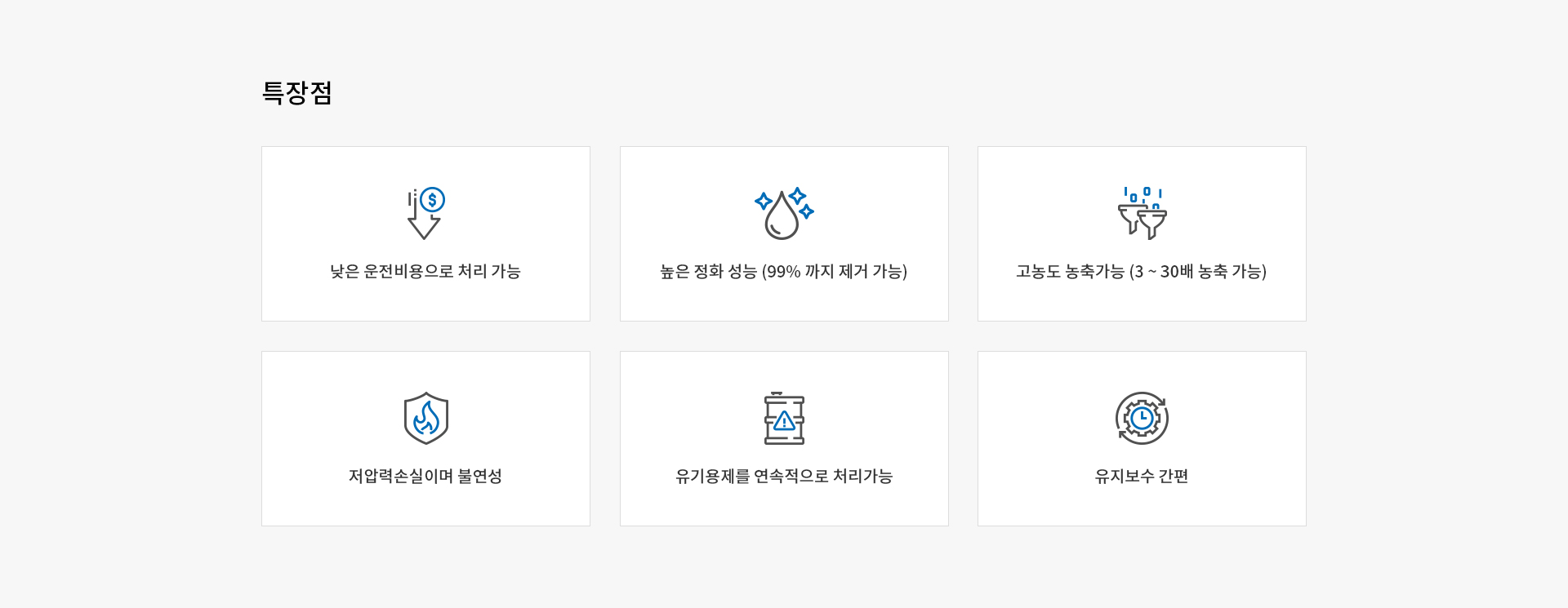 특장점

낮은 운전비용으로 처리 가능

높은 정화 성능 (99% 까지 제거 가능)

고농도 농축가능 (3 ~ 30배 농축 가능)

저압력손실이며 불연성

유기용제를 연속적으로 처리가능

유지보수 간편