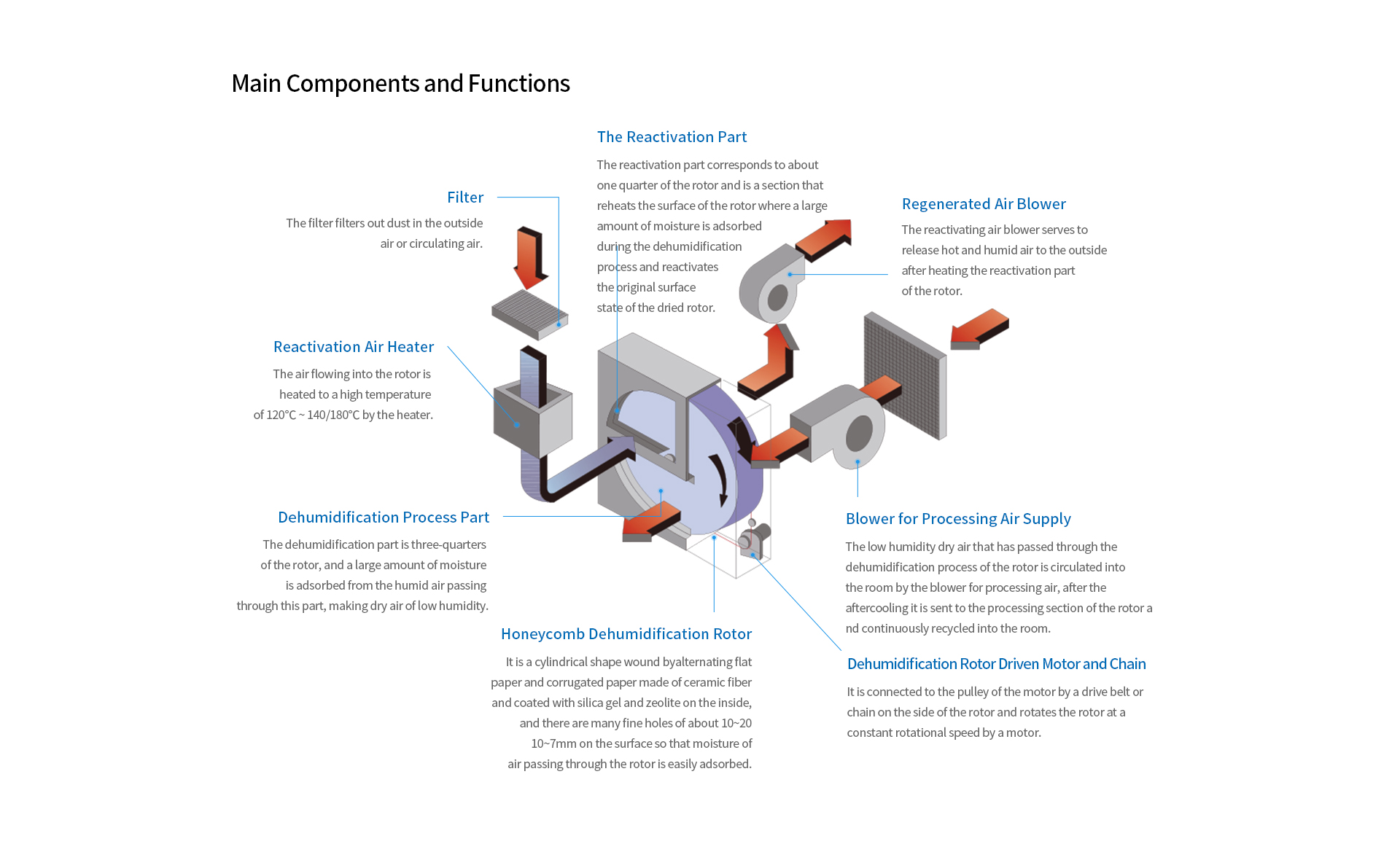 Main Components and Functions

The Reactivation Part

The reactivation part corresponds to about one quarter of the rotor and is a section that reheats the surface of the rotor where a large amount of moisture is adsorbed during the dehumidification process and reactivates the original surface state of the dried rotor.

Filter

The filter filters out dust in the outside air or circulating air.

Regenerated Air Blower

The reactivating air blower serves to release hot and humid air to the outside after heating the reactivation part of the rotor.

Reactivation Air Heater

The air flowing into the rotor is heated to a high temperature of 120°C ~ 140/180°C by the heater.

Dehumidification Process Part

The dehumidification part is three-quarters of the rotor, and a large amount of moisture is adsorbed from the humid air passing through this part, making dry air of low humidity.

Blower for Processing Air Supply

The low humidity dry air that has passed through the dehumidification process of the rotor is circulated into the room by the blower for processing air, after the aftercooling it is sent to the processing section of the rotor a nd continuously recycled into the room.

Honeycomb Dehumidification Rotor

It is a cylindrical shape wound byalternating flat paper and corrugated paper made of ceramic fiber and coated with silica gel and zeolite on the inside, and there are many fine holes of about 10~20 10~7mm on the surface so that moisture of air passing through the rotor is easily adsorbed.

Dehumidification Rotor Driven Motor and Chain

It is connected to the pulley of the motor by a drive belt or chain on the side of the rotor and rotates the rotor at a constant rotational speed by a motor.