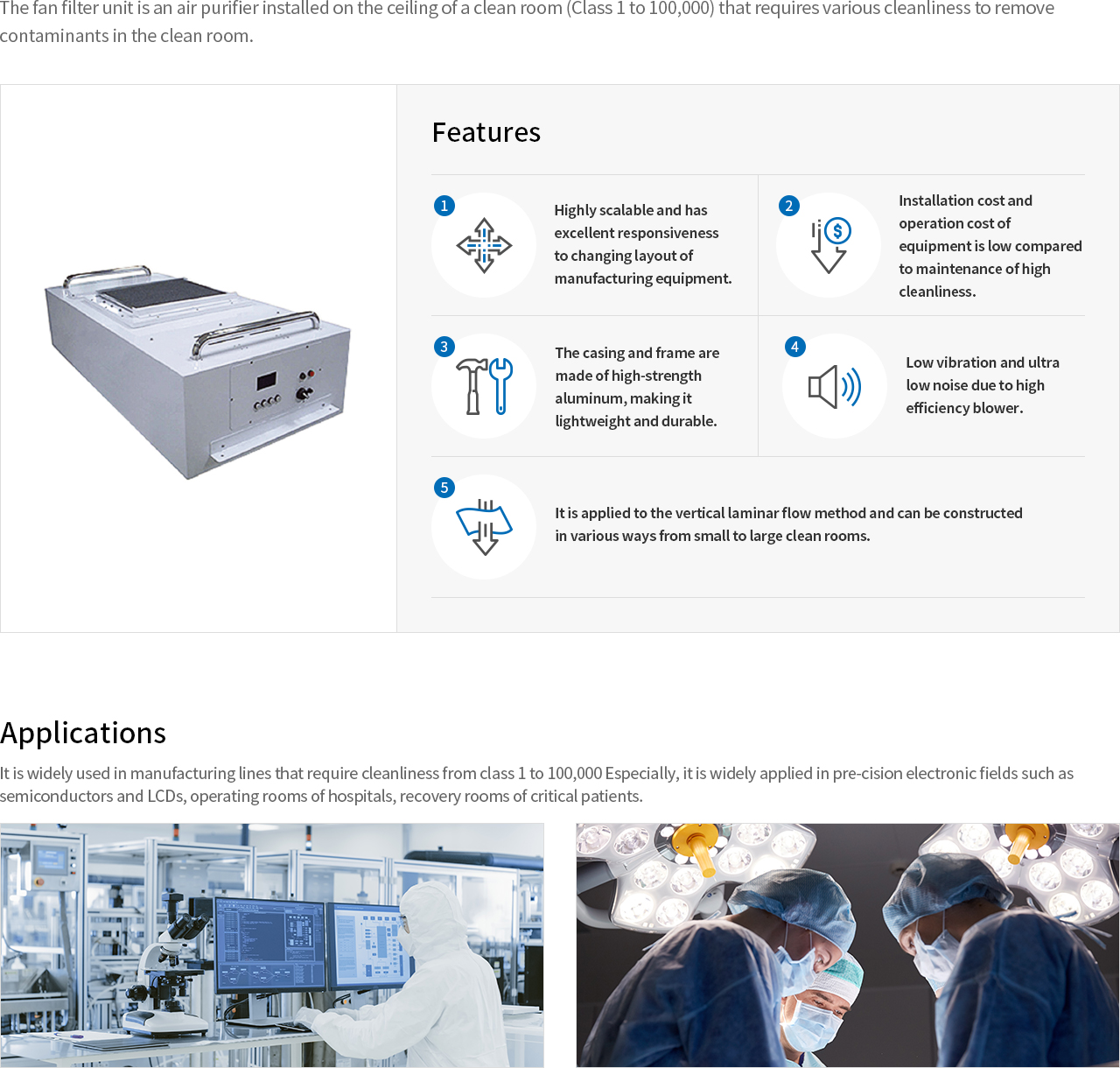 The fan filter unit is an air purifier installed on the ceiling of a clean room (Class 1 to 100,000) that requires various cleanliness to remove contaminants in the clean room.

Features

1

Highly scalable and has excellent responsiveness to changing layout of manufacturing equipment.

2

Installation cost and operation cost of equipment is low compared to maintenance of high cleanliness.

3

The casing and frame are made of high-strength aluminum, making it lightweight and durable.

4

Low vibration and ultra low noise due to high efficiency blower.

5

It is applied to the vertical laminar flow method and can be constructed in various ways from small to large clean rooms.

Applications

It is widely used in manufacturing lines that require cleanliness from class 1 to 100,000 Especially, it is widely applied in pre-cision electronic fields such as semiconductors and LCDs, operating rooms of hospitals, recovery rooms of critical patients.