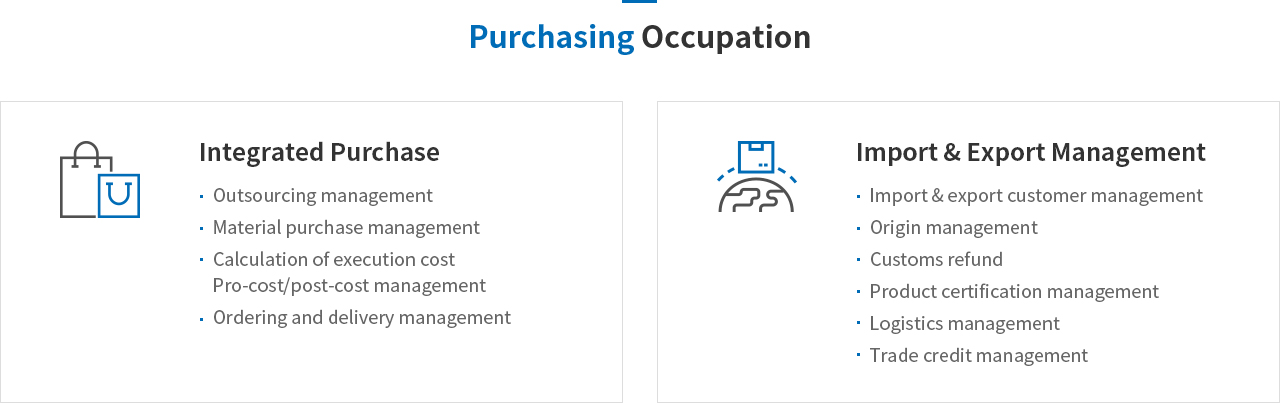 Purchasing Occupation

Integrated Purchase

• Outsourcing management
• Material purchase management
• Calculation of execution cost Pro-cost/post-cost management
• Ordering and delivery management

Import & Export Management

• Import & export customer management
• Origin management
• Customs refund
• Product certification management
• Logistics management
• Trade credit management